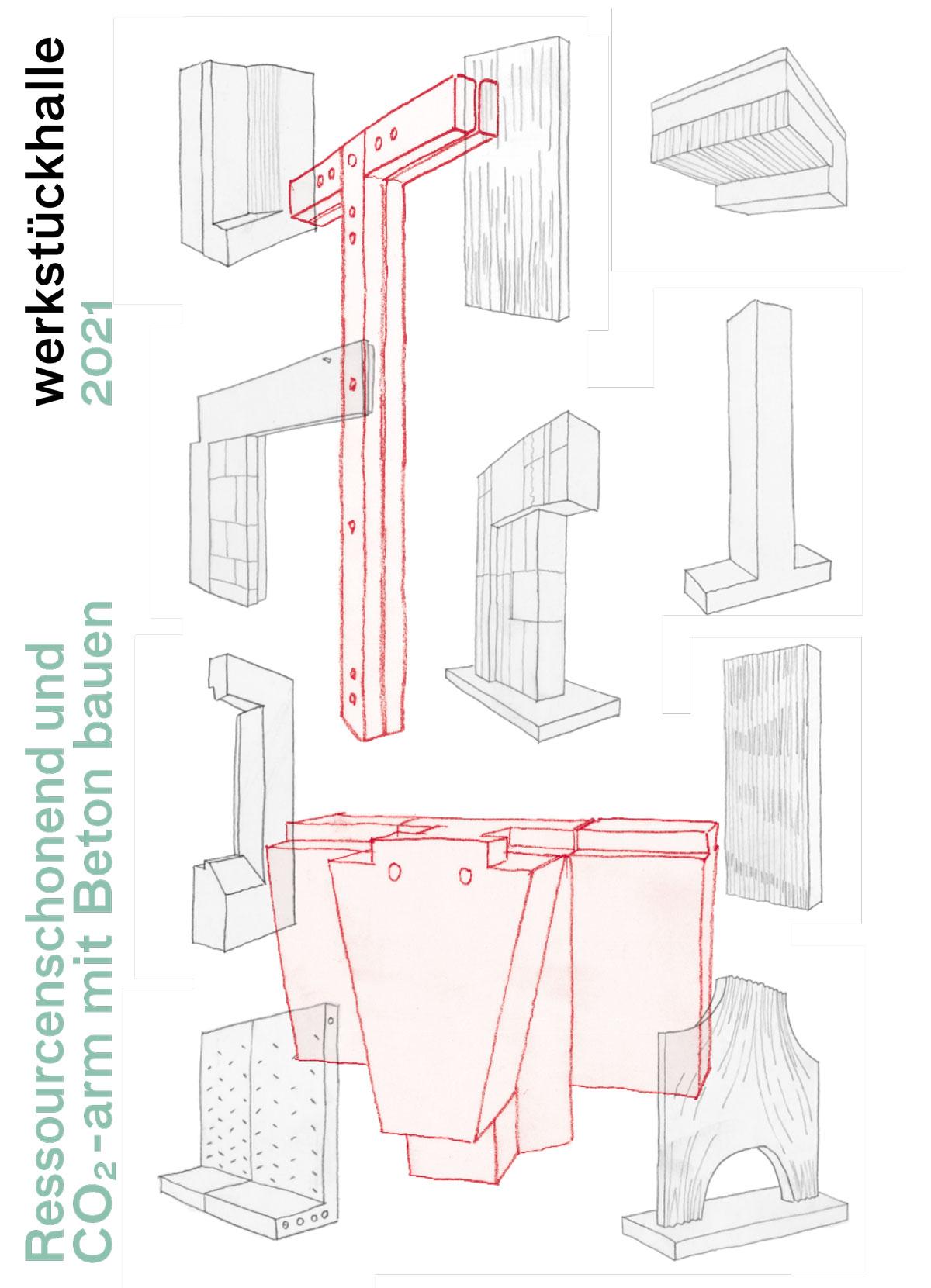 werkstückhalle
2021

Ressourcenschonend und $CO_2$-arm mit Beton bauen